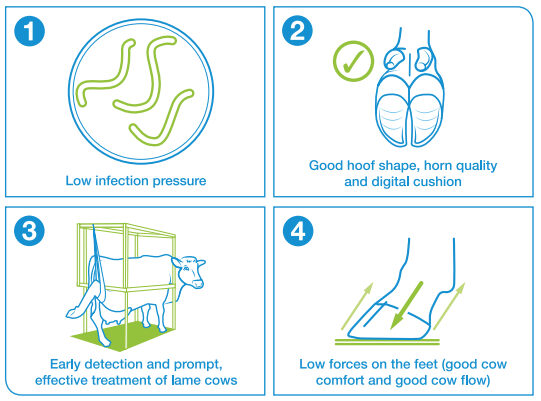 1

Low infection pressure

2

Good hoof shape, horn quality and digital cushion

3

Early detection and prompt, effective treatment of lame cows

4

Low forces on the feet (good cow comfort and good cow flow)